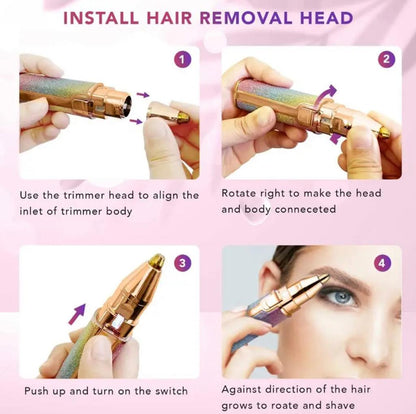 INSTALL HAIR REMOVAL HEAD

1

Use the trimmer head to align the inlet of trimmer body

2

Rotate right to make the head and body conneceted

3

Push up and turn on the switch

4

Against direction of the hair grows to roate and shave